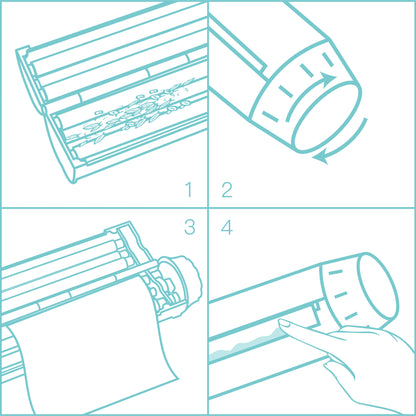 1

2

3

4